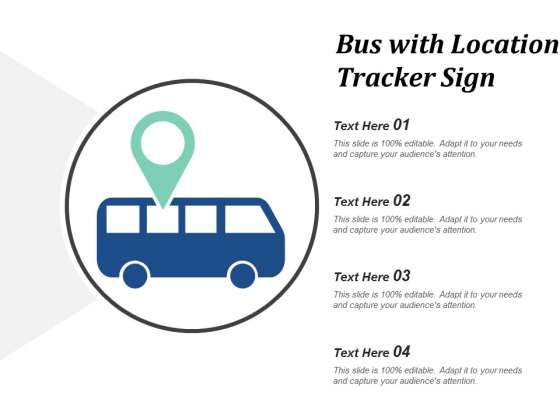 Bus with Location Tracker Sign

Text Here 01

This slide is 100% editable. Adapt it to your needs and capture your audience's attention.

Text Here 02

This slide is 100% editable. Adapt it to your needs and capture your audience's attention.

Text Here 03

This slide is 100% editable. Adapt it to your needs and capture your audience's attention.

Text Here 04

This slide is 100% editable. Adapt it to your needs and capture your audience's attention.