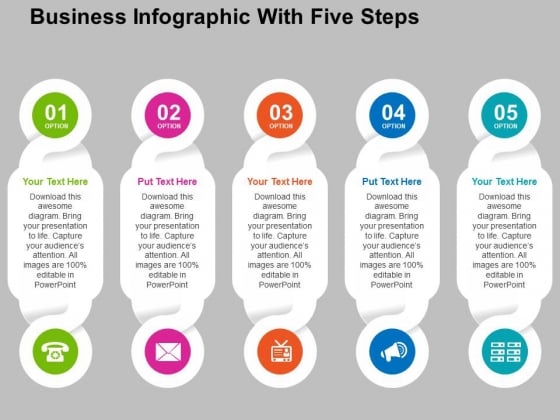 Business Infographic With Five Steps

01
OPTION

Your Text Here

Download this awesome diagram. Bring your presentation to life. Capture your audience's attention. All images are 100% editable in PowerPoint

02
OPTION

Put Text Here

Download this awesome diagram. Bring your presentation to life. Capture your audience's attention. All images are 100% editable in PowerPoint

03
OPTION

Your Text Here

Download this awesome diagram. Bring your presentation to life. Capture your audience's attention. All images are 100% editable in PowerPoint

04
OPTION

Put Text Here

Download this awesome diagram. Bring your presentation to life. Capture your audience's attention. All images are 100% editable in PowerPoint

05
OPTION

Your Text Here

Download this awesome diagram. Bring your presentation to life. Capture your audience's attention. All images are 100% editable in PowerPoint