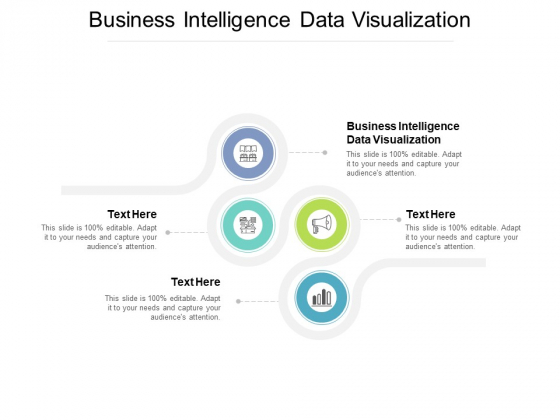 Business Intelligence Data Visualization

Business Intelligence Data Visualization
This slide is 100% editable. Adapt it to your needs and capture your audience's attention.

Text Here
This slide is 100% editable. Adapt it to your needs and capture your audience's attention.

Text Here
This slide is 100% editable. Adapt it to your needs and capture your audience's attention.

Text Here
This slide is 100% editable. Adapt it to your needs and capture your audience's attention.