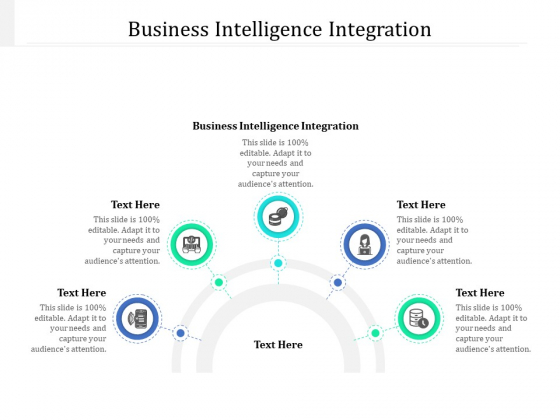 Business Intelligence Integration

Business Intelligence Integration

This slide is 100% editable. Adapt it to your needs and capture your audience's attention.

Text Here

This slide is 100% editable. Adapt it to your needs and capture your audience's attention.

Text Here

This slide is 100% editable. Adapt it to your needs and capture your audience's attention.

Text Here

This slide is 100% editable. Adapt it to your needs and capture your audience's attention.

Text Here

This slide is 100% editable. Adapt it to your needs and capture your audience's attention.

Text Here