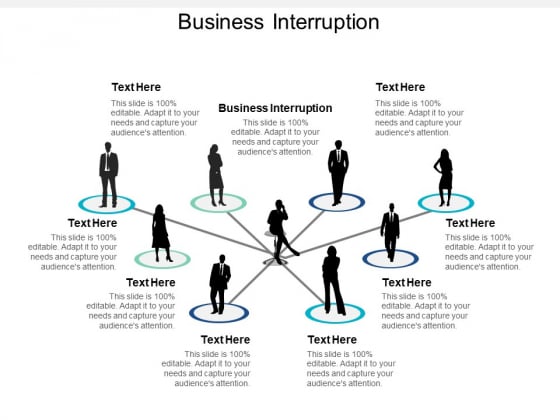 Business Interruption

Text Here
This slide is 100% editable. Adapt it to your needs and capture your audience's attention.

Business Interruption
This slide is 100% editable. Adapt it to your needs and capture your audience's attention.

Text Here
This slide is 100% editable. Adapt it to your needs and capture your audience's attention.

Text Here
This slide is 100% editable. Adapt it to your needs and capture your audience's attention.

Text Here
This slide is 100% editable. Adapt it to your needs and capture your audience's attention.

Text Here
This slide is 100% editable. Adapt it to your needs and capture your audience's attention.

Text Here
This slide is 100% editable. Adapt it to your needs and capture your audience's attention.

Text Here
This slide is 100% editable. Adapt it to your needs and capture your audience's attention.

Text Here
This slide is 100% editable. Adapt it to your needs and capture your audience's attention.