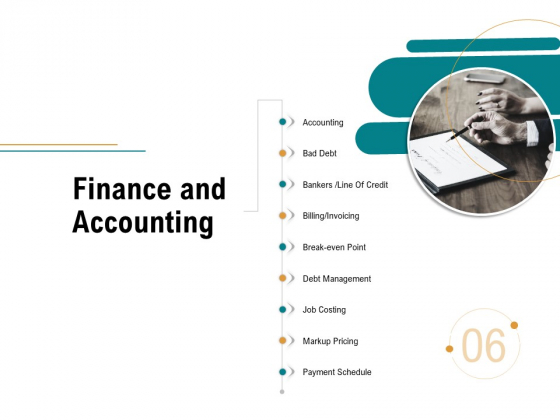 Finance and Accounting

Accounting

Bad Debt

Bankers /Line Of Credit

Billing/Invoicing

Break-even Point

Debt Management

Job Costing

Markup Pricing

Payment Schedule

06