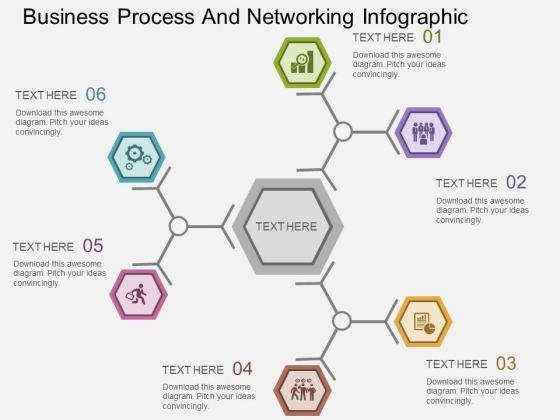 Business Process And Networking Infographic

TEXT HERE 01
Download this awesome diagram. Pitch your ideas convincingly.

TEXT HERE 06
Download this awesome diagram. Pitch your ideas convincingly.

TEXT HERE 02
Download this awesome diagram. Pitch your ideas convincingly.

TEXT HERE

TEXT HERE 05
Download this awesome diagram. Pitch your ideas convincingly.

TEXT HERE 04
Download this awesome diagram. Pitch your ideas convincingly.

TEXT HERE 03
Download this awesome diagram. Pitch your ideas convincingly.