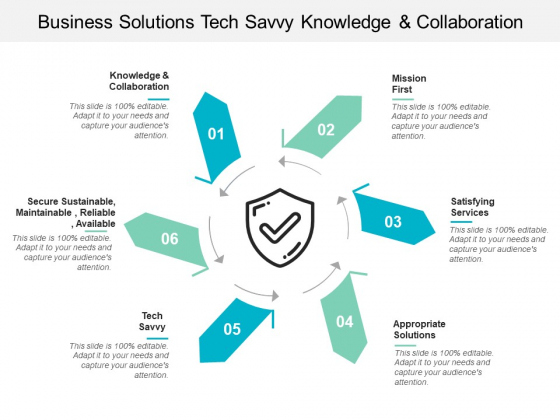 Business Solutions Tech Savvy Knowledge & Collaboration

Knowledge & Collaboration

This slide is 100% editable. Adapt it to your needs and capture your audience's attention.

01

Mission First

This slide is 100% editable. Adapt it to your needs and capture your audience's attention.

02

Satisfying Services

This slide is 100% editable. Adapt it to your needs and capture your audience's attention.

03

Appropriate Solutions

This slide is 100% editable. Adapt it to your needs and capture your audience's attention.

04

Tech Savvy

This slide is 100% editable. Adapt it to your needs and capture your audience's attention.

05

Secure Sustainable, Maintainable , Reliable , Available

This slide is 100% editable. Adapt it to your needs and capture your audience's attention.

06