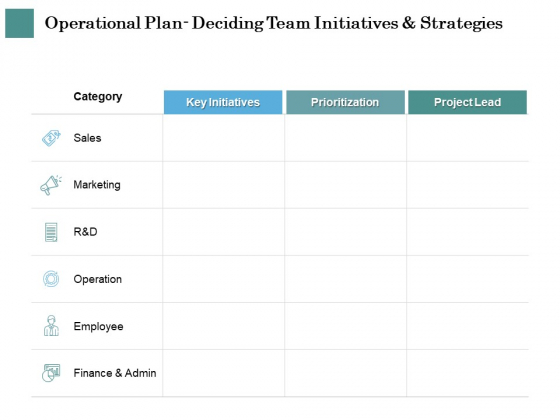 Operational Plan- Deciding Team Initiatives & Strategies

| Category | Key Initiatives | Prioritization | Project Lead |
|---|---|---|---|
| Sales | | | |
| Marketing | | | |
| R&D | | | |
| Operation | | | |
| Employee | | | |
| Finance & Admin | | | |