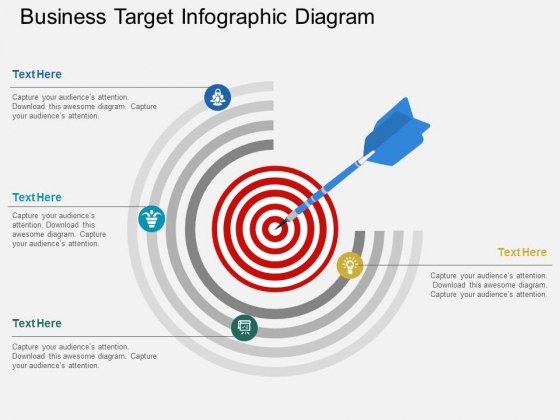 Business Target Infographic Diagram

Text Here

Capture your audience's attention. Download this awesome diagram. Capture your audience's attention.

Text Here

Capture your audience's attention. Download this awesome diagram. Capture your audience's attention.

Text Here

Capture your audience's attention. Download this awesome diagram. Capture your audience's attention.

Text Here

Capture your audience's attention. Download this awesome diagram. Capture your audience's attention.