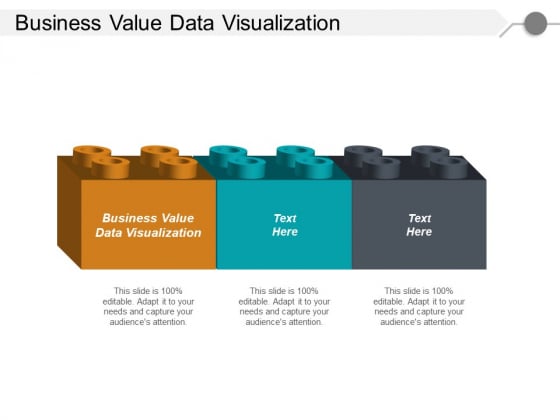 Business Value Data Visualization

Business Value Data Visualization

Text Here

Text Here

This slide is 100% editable. Adapt it to your needs and capture your audience's attention.

This slide is 100% editable. Adapt it to your needs and capture your audience's attention.

This slide is 100% editable. Adapt it to your needs and capture your audience's attention.