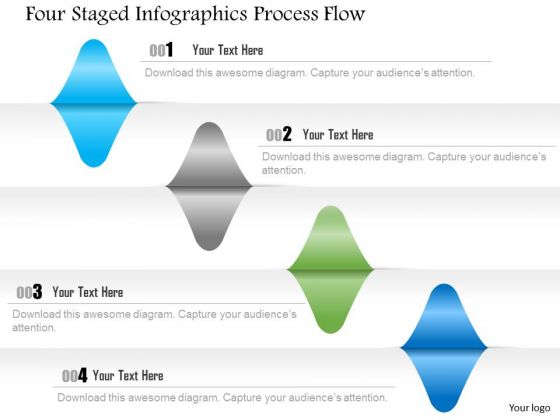 Four Staged Infographics Process Flow

001 Your Text Here

Download this awesome diagram. Capture your audience's attention.

002 Your Text Here

Download this awesome diagram. Capture your audience's attention.

003 Your Text Here

Download this awesome diagram. Capture your audience's attention.

004 Your Text Here

Download this awesome diagram. Capture your audience's attention.

Your logo