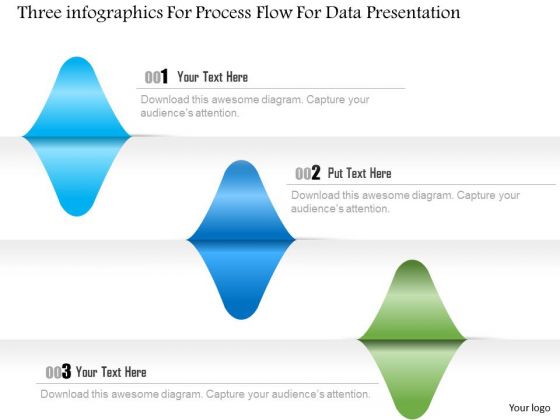 Three infographics For Process Flow For Data Presentation

001 Your Text Here

Download this awesome diagram. Capture your audience's attention.

002 Put Text Here

Download this awesome diagram. Capture your audience's attention.

003 Your Text Here

Download this awesome diagram. Capture your audience's attention.

Your logo