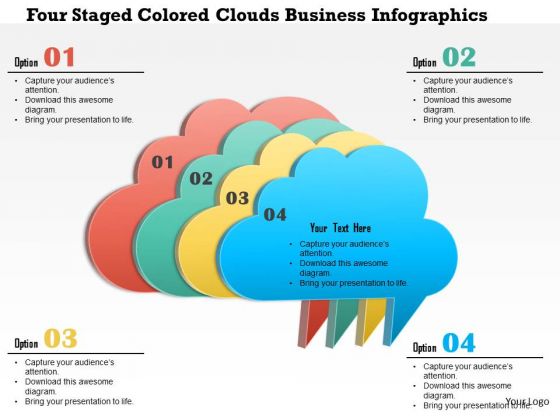 Four Staged Colored Clouds Business Infographics

Option 01
- Capture your audience's attention.
- Download this awesome diagram.
- Bring your presentation to life.

Option 02
- Capture your audience's attention.
- Download this awesome diagram.
- Bring your presentation to life.

01

02

03

04

Your Text Here
- Capture your audience's attention.
- Download this awesome diagram.
- Bring your presentation to life.

Option 03
- Capture your audience's attention.
- Download this awesome diagram.
- Bring your presentation to life.

Option 04
- Capture your audience's attention.
- Download this awesome diagram.
- Bring your presentation to life.

Your Logo