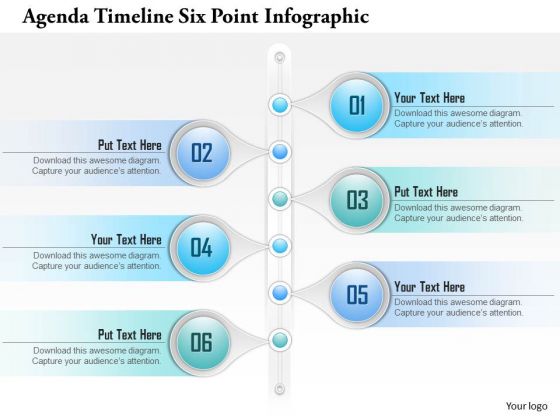 Agenda Timeline Six Point Infographic

01
Your Text Here
Download this awesome diagram. Capture your audience's attention.

02
Put Text Here
Download this awesome diagram. Capture your audience's attention.

03
Put Text Here
Download this awesome diagram. Capture your audience's attention.

04
Your Text Here
Download this awesome diagram. Capture your audience's attention.

05
Your Text Here
Download this awesome diagram. Capture your audience's attention.

06
Put Text Here
Download this awesome diagram. Capture your audience's attention.

Your logo