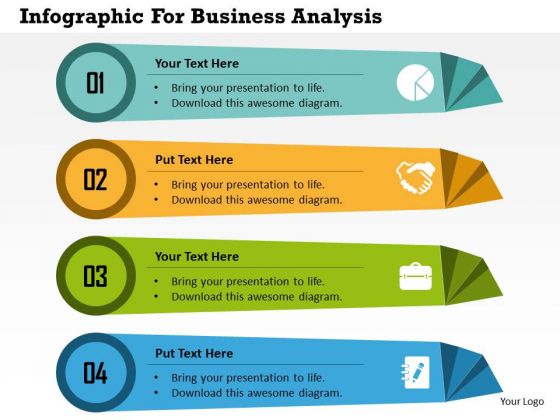 Infographic For Business Analysis

01

Your Text Here

• Bring your presentation to life.
• Download this awesome diagram.

02

Put Text Here

• Bring your presentation to life.
• Download this awesome diagram.

03

Your Text Here

• Bring your presentation to life.
• Download this awesome diagram.

04

Put Text Here

• Bring your presentation to life.
• Download this awesome diagram.

Your Logo