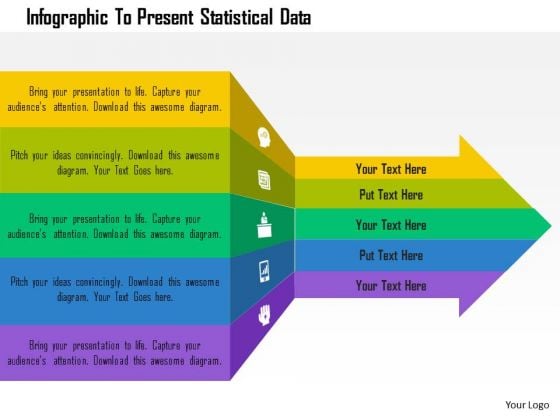 Infographic To Present Statistical Data

Bring your presentation to life. Capture your audience's attention. Download this awesome diagram.

Pitch your ideas convincingly. Download this awesome diagram. Your Text Goes here.

Bring your presentation to life. Capture your audience's attention. Download this awesome diagram.

Pitch your ideas convincingly. Download this awesome diagram. Your Text Goes here.

Bring your presentation to life. Capture your audience's attention. Download this awesome diagram.

Your Text Here

Put Text Here

Your Text Here

Put Text Here

Your Text Here

Your Logo