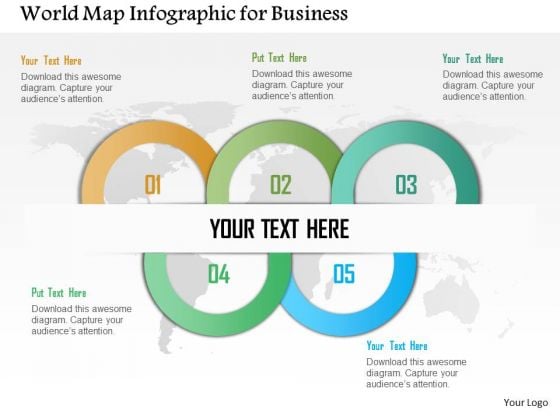 World Map Infographic for Business

Your Text Here
Download this awesome diagram. Capture your audience's attention.

Put Text Here
Download this awesome diagram. Capture your audience's attention.

Your Text Here
Download this awesome diagram. Capture your audience's attention.

01

02

03

YOUR TEXT HERE

04

05

Put Text Here
Download this awesome diagram. Capture your audience's attention.

Your Text Here
Download this awesome diagram. Capture your audience's attention.

Your Logo