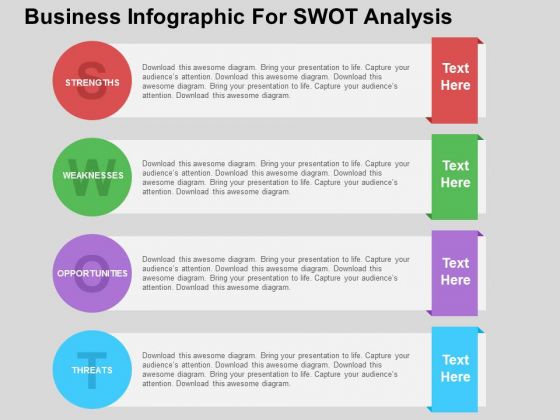 Business Infographic For SWOT Analysis

S
STRENGTHS

Download this awesome diagram. Bring your presentation to life. Capture your audience's attention. Download this awesome diagram. Download this awesome diagram. Bring your presentation to life. Capture your audience's attention. Download this awesome diagram.

Text Here

W
WEAKNESSES

Download this awesome diagram. Bring your presentation to life. Capture your audience's attention. Download this awesome diagram. Download this awesome diagram. Bring your presentation to life. Capture your audience's attention. Download this awesome diagram.

Text Here

O
OPPORTUNITIES

Download this awesome diagram. Bring your presentation to life. Capture your audience's attention. Download this awesome diagram. Download this awesome diagram. Bring your presentation to life. Capture your audience's attention. Download this awesome diagram.

Text Here

T
THREATS

Download this awesome diagram. Bring your presentation to life. Capture your audience's attention. Download this awesome diagram. Download this awesome diagram. Bring your presentation to life. Capture your audience's attention. Download this awesome diagram.

Text Here