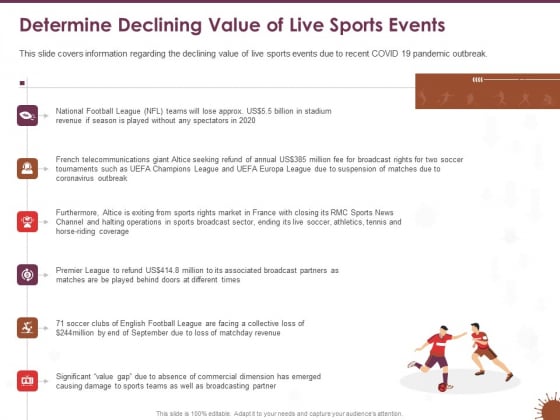 Determine Declining Value of Live Sports Events

This slide covers information regarding the declining value of live sports events due to recent COVID 19 pandemic outbreak.

National Football League (NFL) teams will lose approx. US$5.5 billion in stadium revenue if season is played without any spectators in 2020

French telecommunications giant Altice seeking refund of annual US$385 million fee for broadcast rights for two soccer tournaments such as UEFA Champions League and UEFA Europa League due to suspension of matches due to coronavirus outbreak

Furthermore, Altice is exiting from sports rights market in France with closing its RMC Sports News Channel and halting operations in sports broadcast sector, ending its live soccer, athletics, tennis and horse-riding coverage

Premier League to refund US$414.8 million to its associated broadcast partners as matches are be played behind doors at different times

71 soccer clubs of English Football League are facing a collective loss of $244million by end of September due to loss of matchday revenue

Significant "value gap" due to absence of commercial dimension has emerged causing damage to sports teams as well as broadcasting partner

This slide is 100% editable. Adapt it to your needs and capture your audience's attention.