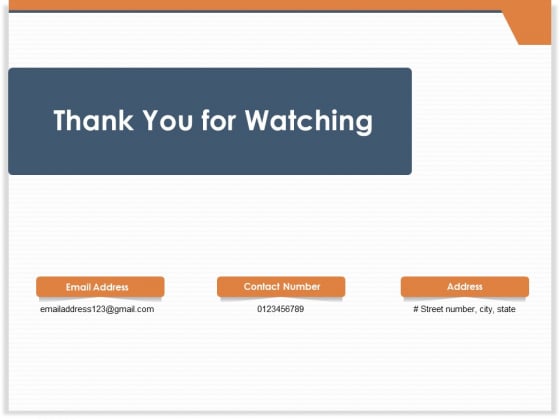 Thank You for Watching

Email Address

emailaddress123@gmail.com

Contact Number

0123456789

Address

# Street number, city, state