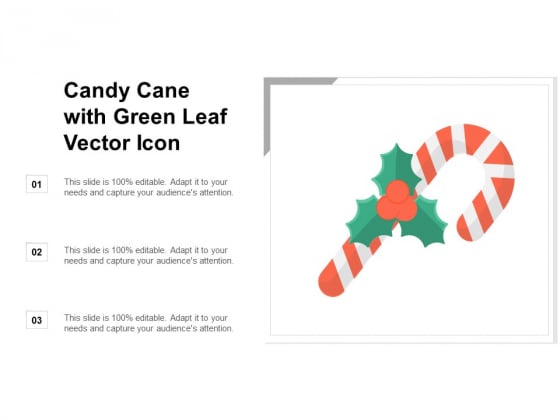 Candy Cane with Green Leaf Vector Icon

01
This slide is 100% editable. Adapt it to your needs and capture your audience's attention.

02
This slide is 100% editable. Adapt it to your needs and capture your audience's attention.

03
This slide is 100% editable. Adapt it to your needs and capture your audience's attention.