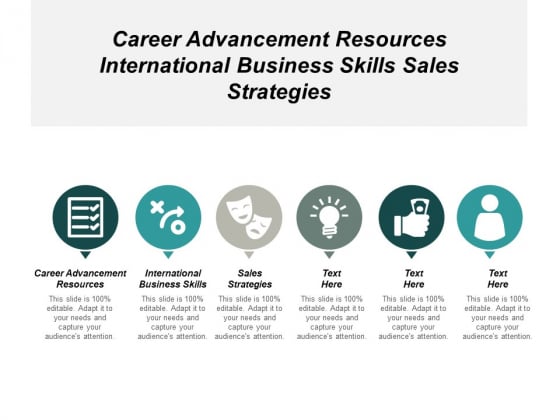 Career Advancement Resources International Business Skills Sales Strategies

Career Advancement Resources
This slide is 100% editable. Adapt it to your needs and capture your audience's attention.

International Business Skills
This slide is 100% editable. Adapt it to your needs and capture your audience's attention.

Sales Strategies
This slide is 100% editable. Adapt it to your needs and capture your audience's attention.

Text Here
This slide is 100% editable. Adapt it to your needs and capture your audience's attention.

Text Here
This slide is 100% editable. Adapt it to your needs and capture your audience's attention.

Text Here
This slide is 100% editable. Adapt it to your needs and capture your audience's attention.