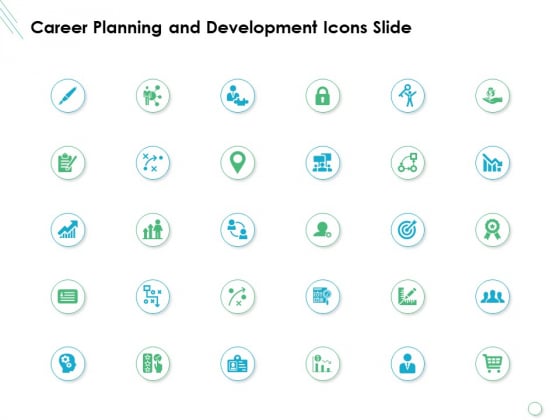 Career Planning and Development Icons Slide