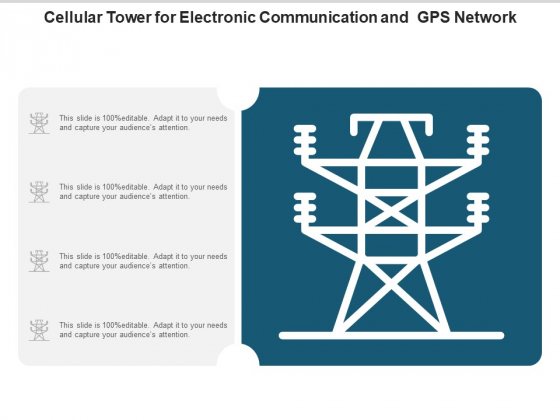 Cellular Tower for Electronic Communication and GPS Network

This slide is 100%editable. Adapt it to your needs and capture your audience's attention.

This slide is 100%editable. Adapt it to your needs and capture your audience's attention.

This slide is 100%editable. Adapt it to your needs and capture your audience's attention.

This slide is 100%editable. Adapt it to your needs and capture your audience's attention.