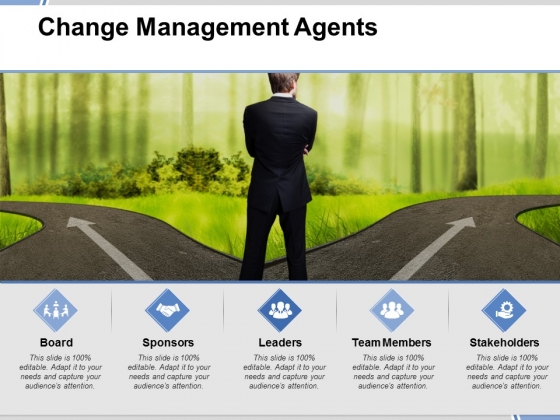 Change Management Agents

Board
This slide is 100% editable. Adapt it to your needs and capture your audience's attention.

Sponsors
This slide is 100% editable. Adapt it to your needs and capture your audience's attention.

Leaders
This slide is 100% editable. Adapt it to your needs and capture your audience's attention.

Team Members
This slide is 100% editable. Adapt it to your needs and capture your audience's attention.

Stakeholders
This slide is 100% editable. Adapt it to your needs and capture your audience's attention.