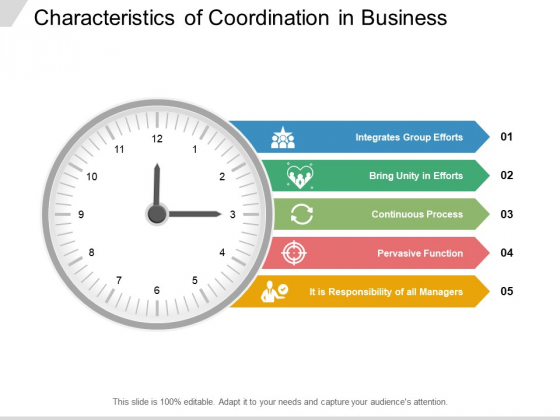 Characteristics of Coordination in Business

12
1
2
3
4
5
6
7
8
9
10
11

Integrates Group Efforts 01

Bring Unity in Efforts 02

Continuous Process 03

Pervasive Function 04

It is Responsibility of all Managers 05

This slide is 100% editable. Adapt it to your needs and capture your audience's attention.