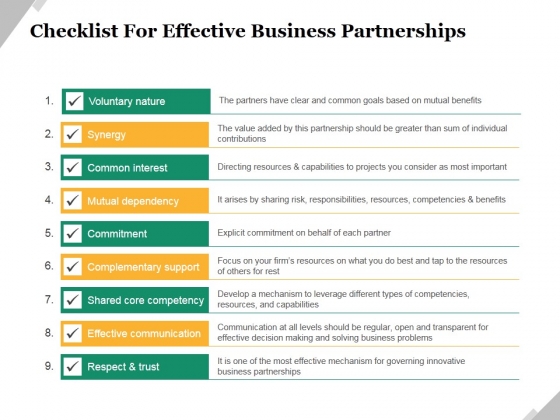 Checklist For Effective Business Partnerships

1. ✓ Voluntary nature
The partners have clear and common goals based on mutual benefits

2. ✓ Synergy
The value added by this partnership should be greater than sum of individual contributions

3. ✓ Common interest
Directing resources & capabilities to projects you consider as most important

4. ✓ Mutual dependency
It arises by sharing risk, responsibilities, resources, competencies & benefits

5. ✓ Commitment
Explicit commitment on behalf of each partner

6. ✓ Complementary support
Focus on your firm's resources on what you do best and tap to the resources of others for rest

7. ✓ Shared core competency
Develop a mechanism to leverage different types of competencies, resources, and capabilities

8. ✓ Effective communication
Communication at all levels should be regular, open and transparent for effective decision making and solving business problems

9. ✓ Respect & trust
It is one of the most effective mechanism for governing innovative business partnerships