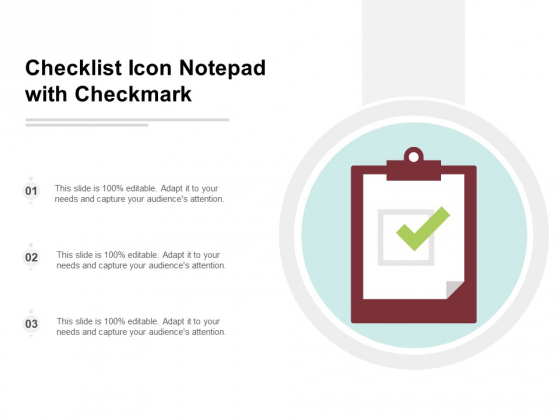 Checklist Icon Notepad with Checkmark

01 This slide is 100% editable. Adapt it to your needs and capture your audience's attention.

02 This slide is 100% editable. Adapt it to your needs and capture your audience's attention.

03 This slide is 100% editable. Adapt it to your needs and capture your audience's attention.