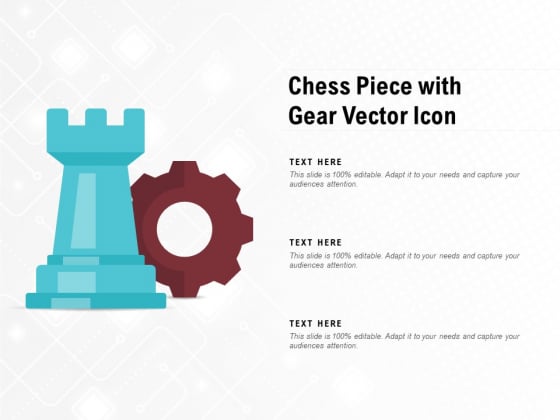 Chess Piece with Gear Vector Icon

TEXT HERE
This slide is 100% editable. Adapt it to your needs and capture your audiences attention.

TEXT HERE
This slide is 100% editable. Adapt it to your needs and capture your audiences attention.

TEXT HERE
This slide is 100% editable. Adapt it to your needs and capture your audiences attention.