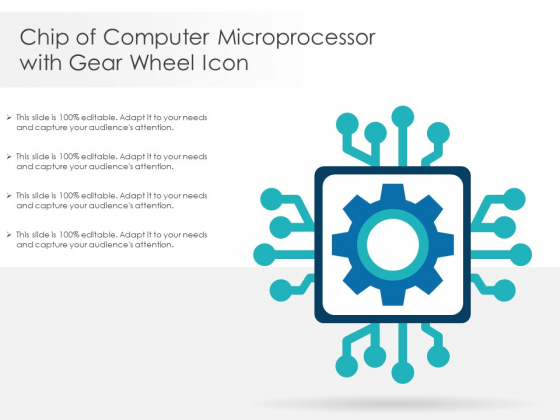 Chip of Computer Microprocessor with Gear Wheel Icon

➢ This slide is 100% editable. Adapt it to your needs and capture your audience's attention.

➢ This slide is 100% editable. Adapt it to your needs and capture your audience's attention.

➢ This slide is 100% editable. Adapt it to your needs and capture your audience's attention.

➢ This slide is 100% editable. Adapt it to your needs and capture your audience's attention.