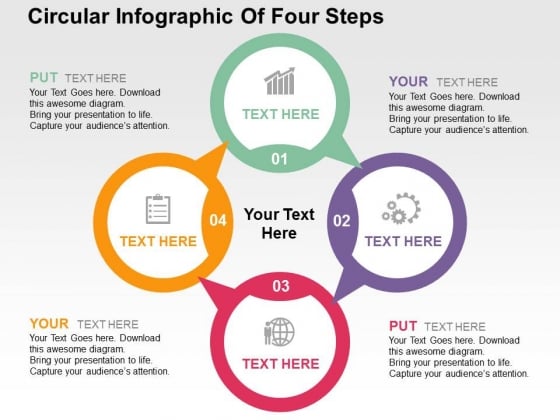 Circular Infographic Of Four Steps

PUT TEXT HERE
Your Text Goes here. Download this awesome diagram.
Bring your presentation to life.
Capture your audience's attention.

TEXT HERE
01

YOUR TEXT HERE
Your Text Goes here. Download this awesome diagram.
Bring your presentation to life.
Capture your audience's attention.

TEXT HERE
04

Your Text Here

02
TEXT HERE

03
TEXT HERE

YOUR TEXT HERE
Your Text Goes here. Download this awesome diagram.
Bring your presentation to life.
Capture your audience's attention.

PUT TEXT HERE
Your Text Goes here. Download this awesome diagram.
Bring your presentation to life.
Capture your audience's attention.