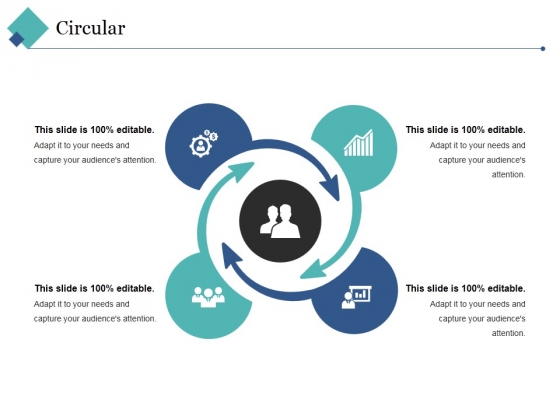 Circular

This slide is 100% editable.
Adapt it to your needs and capture your audience's attention.

This slide is 100% editable.
Adapt it to your needs and capture your audience's attention.

This slide is 100% editable.
Adapt it to your needs and capture your audience's attention.

This slide is 100% editable.
Adapt it to your needs and capture your audience's attention.