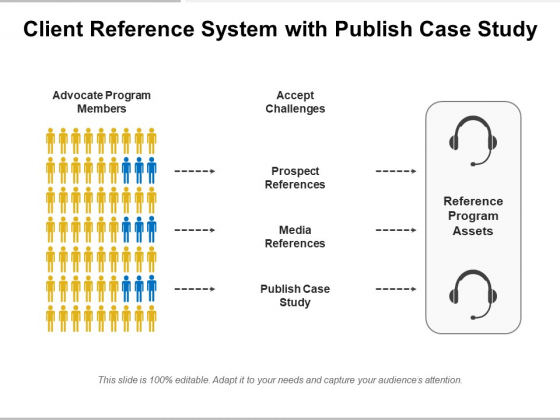 Client Reference System with Publish Case Study

Advocate Program Members

Accept Challenges

Prospect References

Media References

Publish Case Study

Reference Program Assets

This slide is 100% editable. Adapt it to your needs and capture your audience's attention.