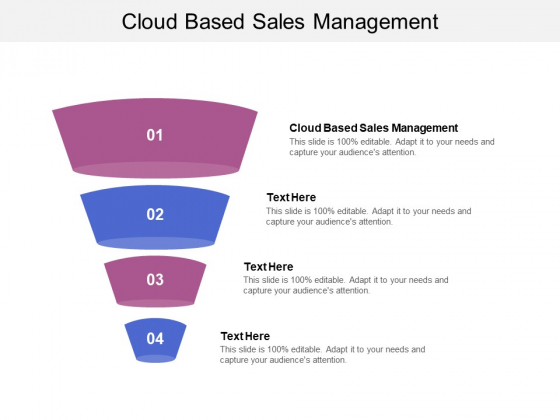 Cloud Based Sales Management

01

Cloud Based Sales Management
This slide is 100% editable. Adapt it to your needs and capture your audience's attention.

02

Text Here
This slide is 100% editable. Adapt it to your needs and capture your audience's attention.

03

Text Here
This slide is 100% editable. Adapt it to your needs and capture your audience's attention.

04

Text Here
This slide is 100% editable. Adapt it to your needs and capture your audience's attention.