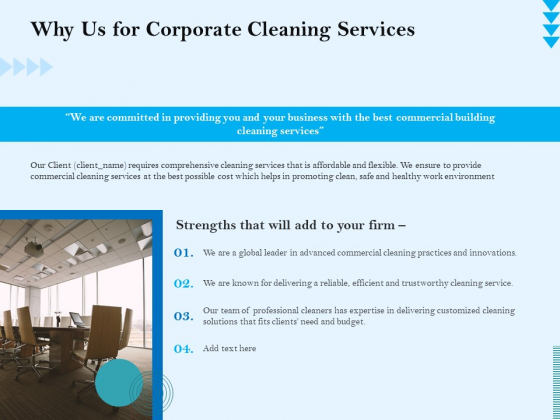 Why Us for Corporate Cleaning Services

"We are committed in providing you and your business with the best commercial building cleaning services"

Our Client (client_name) requires comprehensive cleaning services that is affordable and flexible. We ensure to provide commercial cleaning services at the best possible cost which helps in promoting clean, safe and healthy work environment

Strengths that will add to your firm –

01. We are a global leader in advanced commercial cleaning practices and innovations.

02. We are known for delivering a reliable, efficient and trustworthy cleaning service.

03. Our team of professional cleaners has expertise in delivering customized cleaning solutions that fits clients' need and budget.

04. Add text here