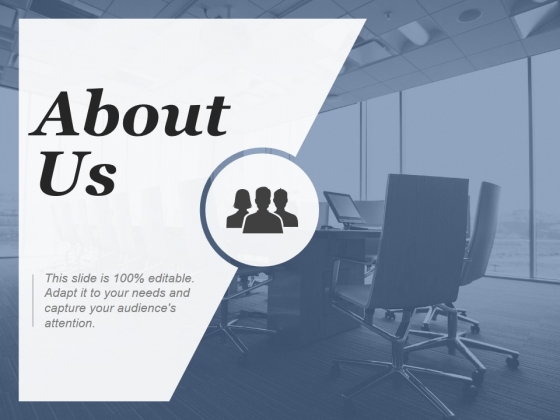 About Us

This slide is 100% editable. Adapt it to your needs and capture your audience's attention.