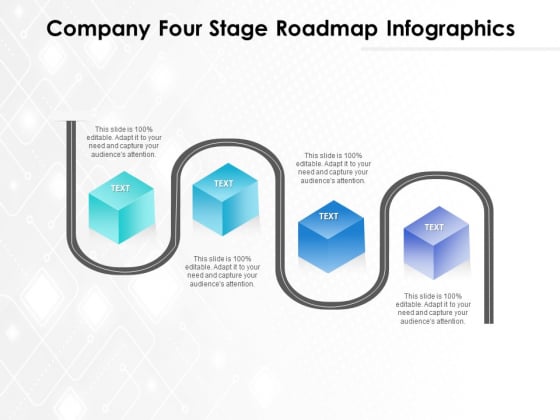 Company Four Stage Roadmap Infographics

This slide is 100% editable. Adapt it to your need and capture your audience's attention.

TEXT

TEXT

This slide is 100% editable. Adapt it to your need and capture your audience's attention.

This slide is 100% editable. Adapt it to your need and capture your audience's attention.

TEXT

TEXT

This slide is 100% editable. Adapt it to your need and capture your audience's attention.