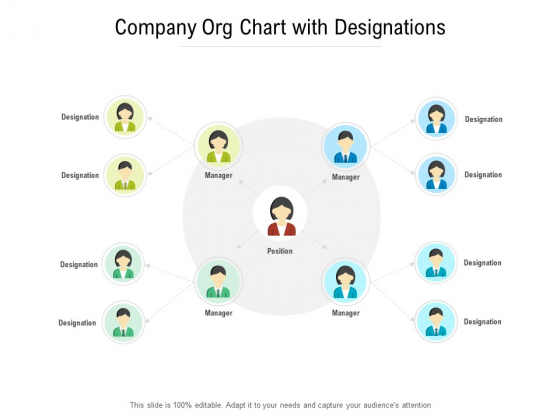 Company Org Chart with Designations

Designation

Designation

Manager

Manager

Designation

Designation

Position

Designation

Designation

Manager

Manager

Designation

Designation

This slide is 100% editable. Adapt it to your needs and capture your audience's attention