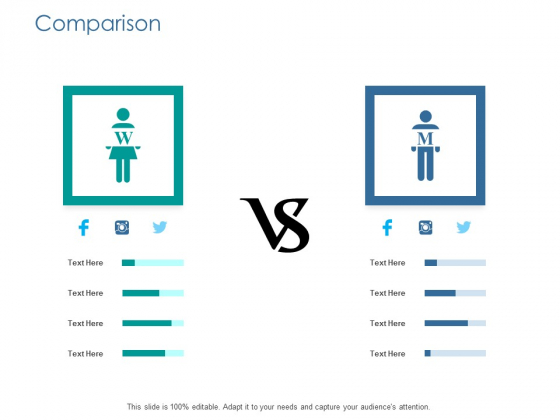 Comparison

W

Text Here

Text Here

Text Here

Text Here

VS

M

Text Here

Text Here

Text Here

Text Here

This slide is 100% editable. Adapt it to your needs and capture your audience's attention.