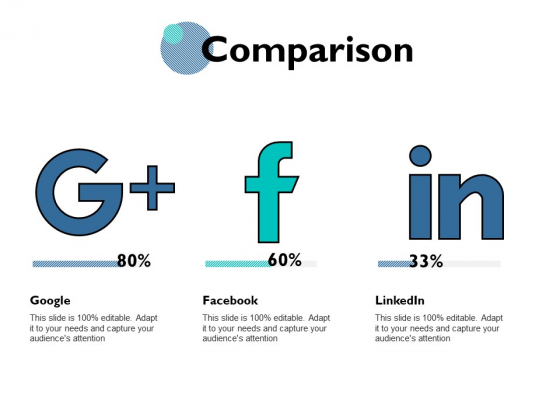 Comparison

G+

80%

Google

This slide is 100% editable. Adapt it to your needs and capture your audience's attention

f

60%

Facebook

This slide is 100% editable. Adapt it to your needs and capture your audience's attention

in

33%

LinkedIn

This slide is 100% editable. Adapt it to your needs and capture your audience's attention