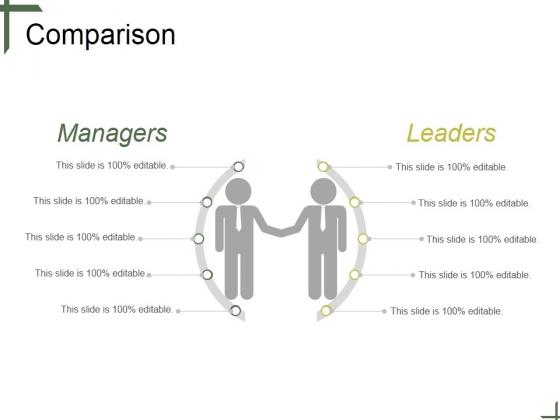 Comparison

Managers

This slide is 100% editable.

This slide is 100% editable.

This slide is 100% editable.

This slide is 100% editable.

This slide is 100% editable.

Leaders

This slide is 100% editable.

This slide is 100% editable.

This slide is 100% editable.

This slide is 100% editable.

This slide is 100% editable.