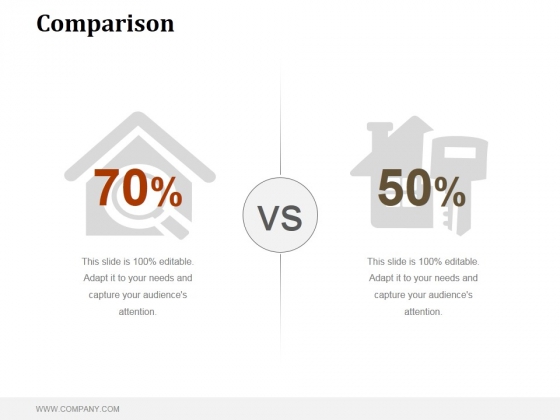 Comparison

70%

This slide is 100% editable. Adapt it to your needs and capture your audience's attention.

VS

50%

This slide is 100% editable. Adapt it to your needs and capture your audience's attention.

WWW.COMPANY.COM