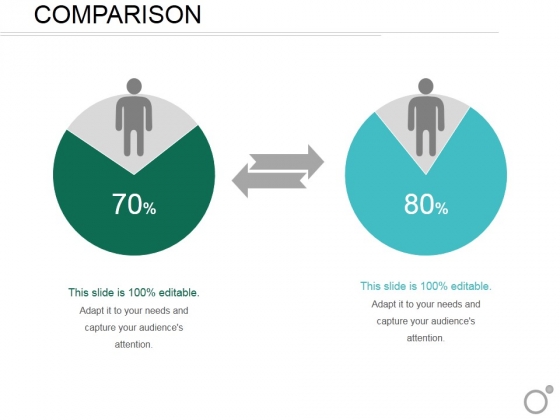 COMPARISON

70%

80%

This slide is 100% editable.
Adapt it to your needs and capture your audience's attention.

This slide is 100% editable.
Adapt it to your needs and capture your audience's attention.