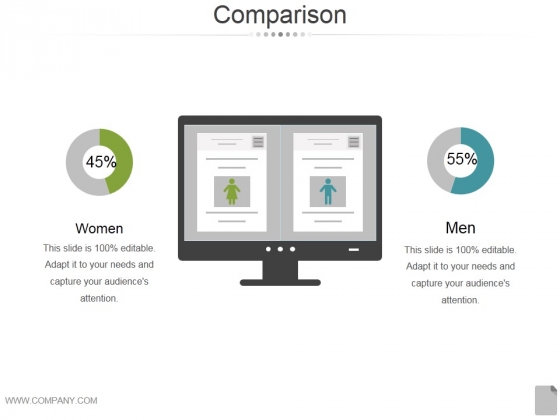 Comparison

45%

Women

This slide is 100% editable. Adapt it to your needs and capture your audience's attention.

55%

Men

This slide is 100% editable. Adapt it to your needs and capture your audience's attention.

WWW.COMPANY.COM