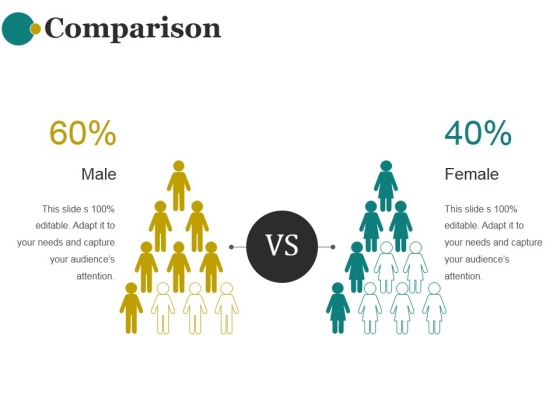 Comparison

60%

Male

This slide s 100% editable. Adapt it to your needs and capture your audience's attention.

VS

40%

Female

This slide s 100% editable. Adapt it to your needs and capture your audience's attention.