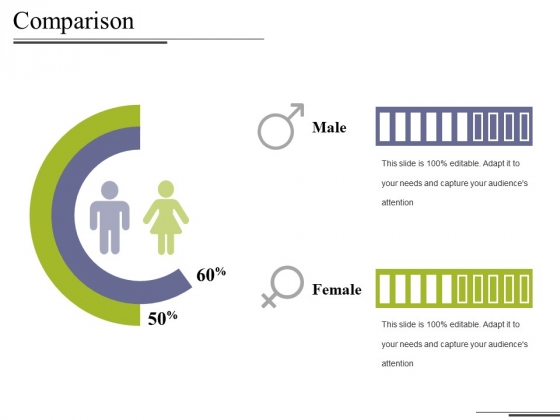 Comparison

60%

50%

Male

This slide is 100% editable. Adapt it to your needs and capture your audience's attention

Female

This slide is 100% editable. Adapt it to your needs and capture your audience's attention