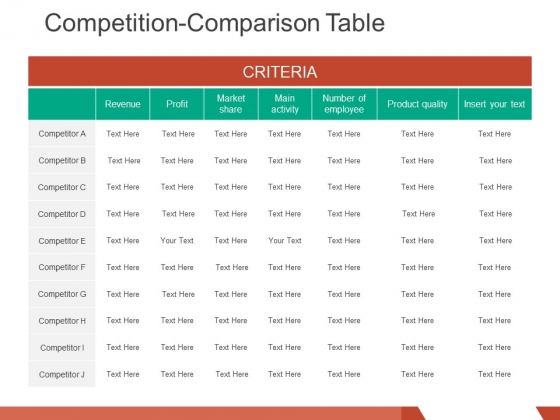 Competition-Comparison Table

CRITERIA

| | Revenue | Profit | Market share | Main activity | Number of employee | Product quality | Insert your text |
|---|---|---|---|---|---|---|---|
| Competitor A | Text Here | Text Here | Text Here | Text Here | Text Here | Text Here | Text Here |
| Competitor B | Text Here | Text Here | Text Here | Text Here | Text Here | Text Here | Text Here |
| Competitor C | Text Here | Text Here | Text Here | Text Here | Text Here | Text Here | Text Here |
| Competitor D | Text Here | Text Here | Text Here | Text Here | Text Here | Text Here | Text Here |
| Competitor E | Text Here | Your Text | Text Here | Your Text | Text Here | Text Here | Text Here |
| Competitor F | Text Here | Text Here | Text Here | Text Here | Text Here | Text Here | Text Here |
| Competitor G | Text Here | Text Here | Text Here | Text Here | Text Here | Text Here | Text Here |
| Competitor H | Text Here | Text Here | Text Here | Text Here | Text Here | Text Here | Text Here |
| Competitor I | Text Here | Text Here | Text Here | Text Here | Text Here | Text Here | Text Here |
| Competitor J | Text Here | Text Here | Text Here | Text Here | Text Here | Text Here | Text Here |