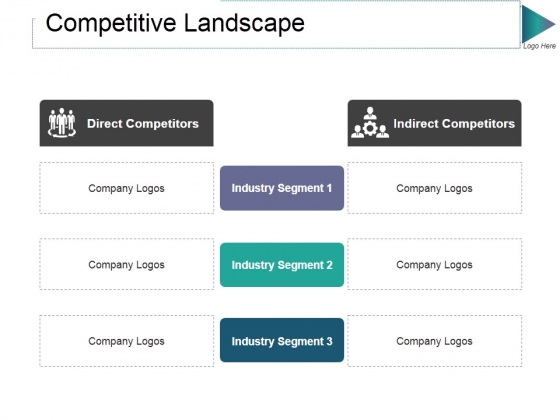 Competitive Landscape

Logo Here

Direct Competitors

Indirect Competitors

Company Logos

Industry Segment 1

Company Logos

Company Logos

Industry Segment 2

Company Logos

Company Logos

Industry Segment 3

Company Logos