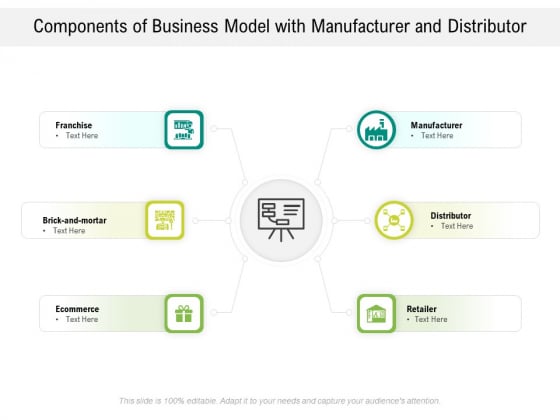 Components of Business Model with Manufacturer and Distributor

Franchise
• Text Here

Brick-and-mortar
• Text Here

Ecommerce
• Text Here

Manufacturer
• Text Here

Distributor
• Text Here

Retailer
• Text Here

This slide is 100% editable. Adapt it to your needs and capture your audience's attention.